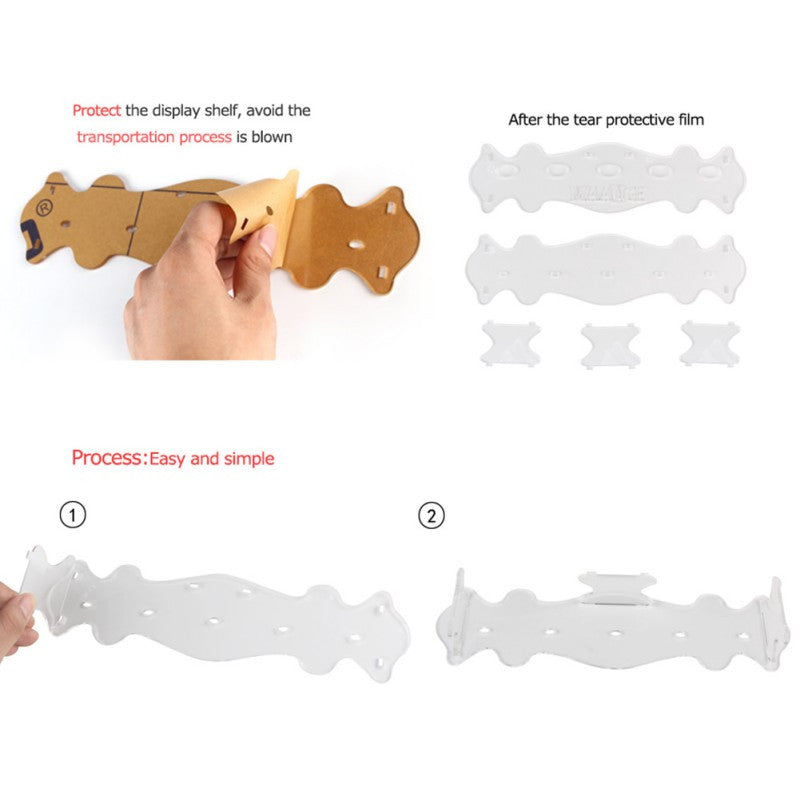 Protect the display shelf, avoid the transportation process is blown

After the tear protective film

MAANGE

Process:Easy and simple

①

②